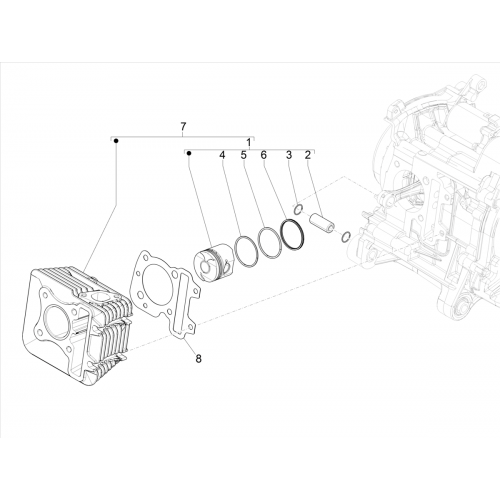 7
1
4 5 6 3 2
8